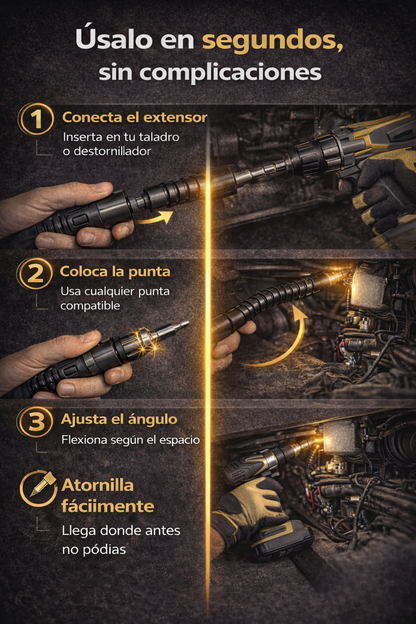 Úsalo en segundos, sin complicaciones

1 Conecta el extensor
Inserta en tu taladro o destornillador

2 Coloca la punta
Usa cualquier punta compatible

3 Ajusta el ángulo
Flexiona según el espacio

Atornilla fáciimente
Llega donde antes no pódias